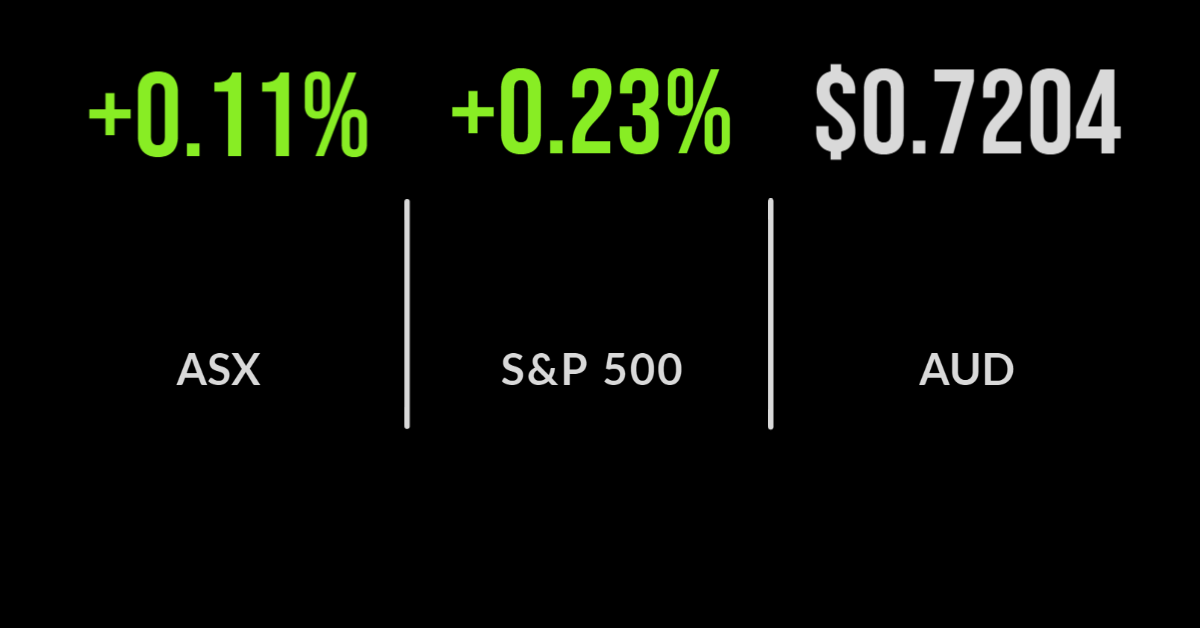 +0.11%

ASX

+0.23%

S&P 500

$0.7204

AUD