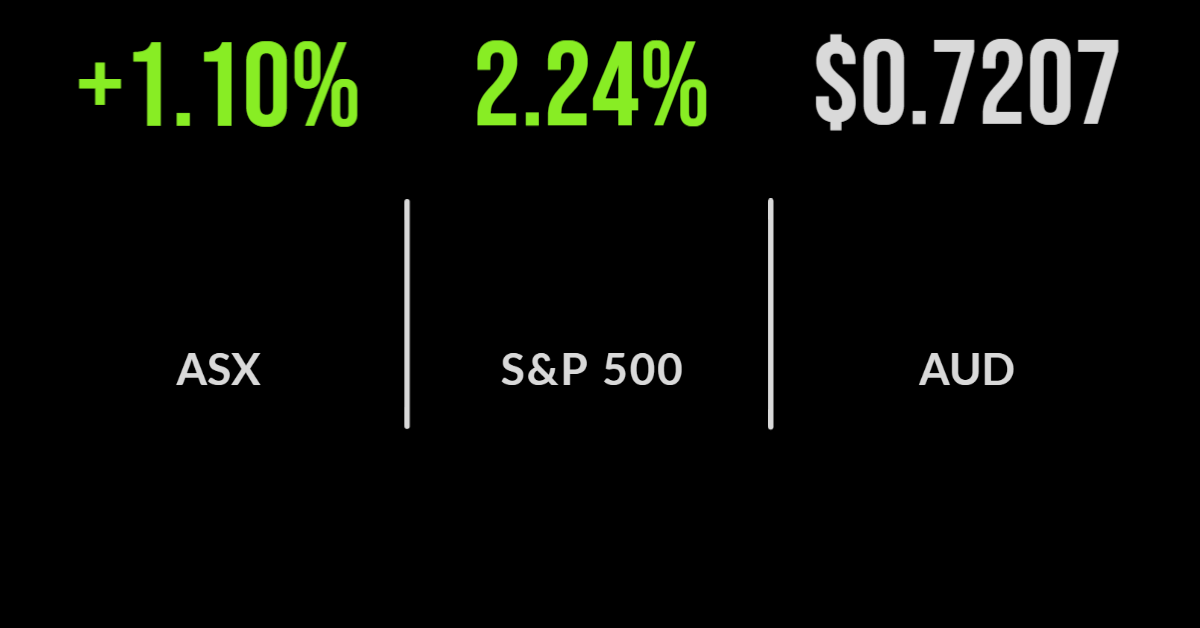 +1.10%

ASX

2.24%

S&P 500

$0.7207

AUD